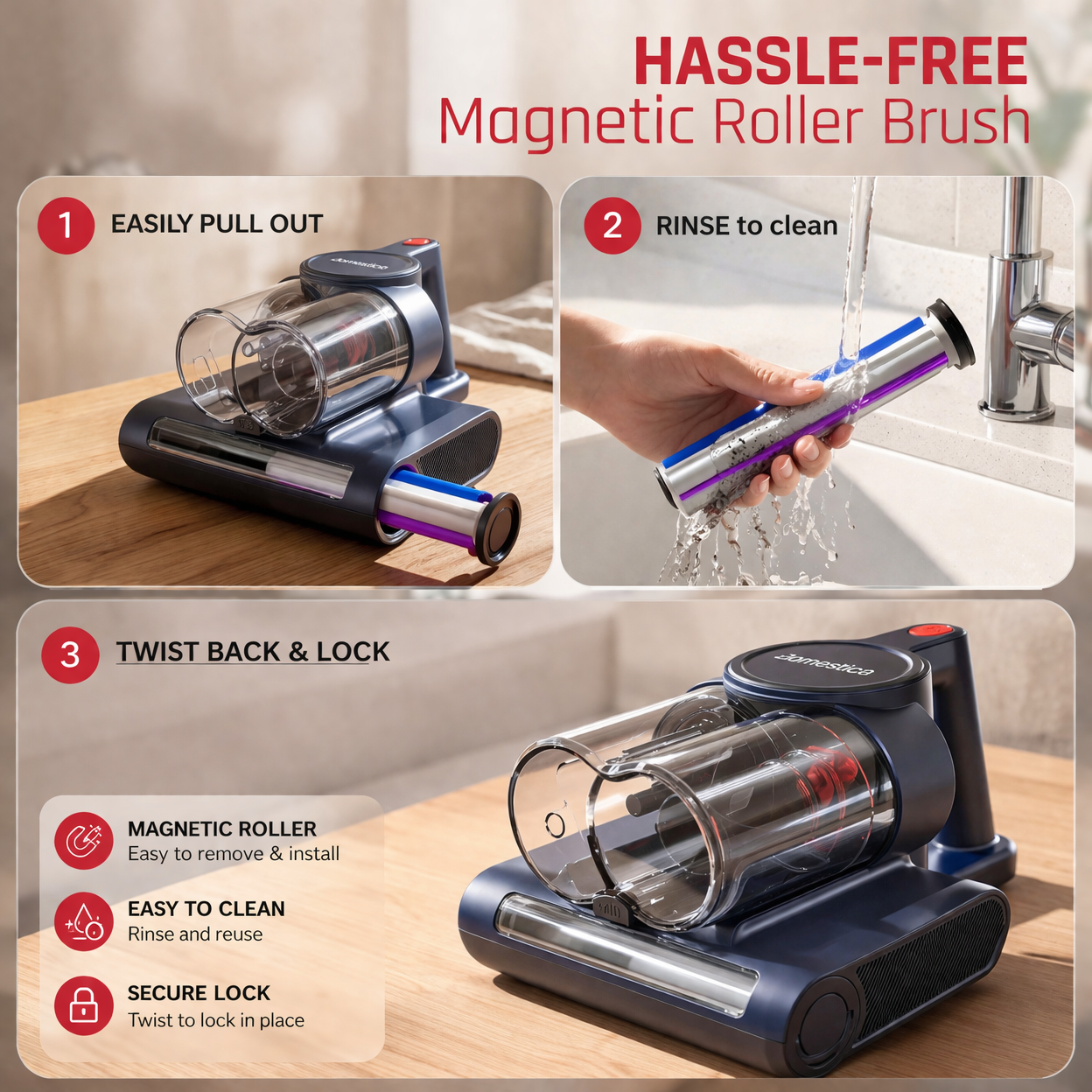 HASSLE-FREE
Magnetic Roller Brush

1 EASILY PULL OUT

domestica

2 RINSE to clean

3 TWIST BACK & LOCK

domestica

MAGNETIC ROLLER
Easy to remove & install

EASY TO CLEAN
Rinse and reuse

SECURE LOCK
Twist to lock in place