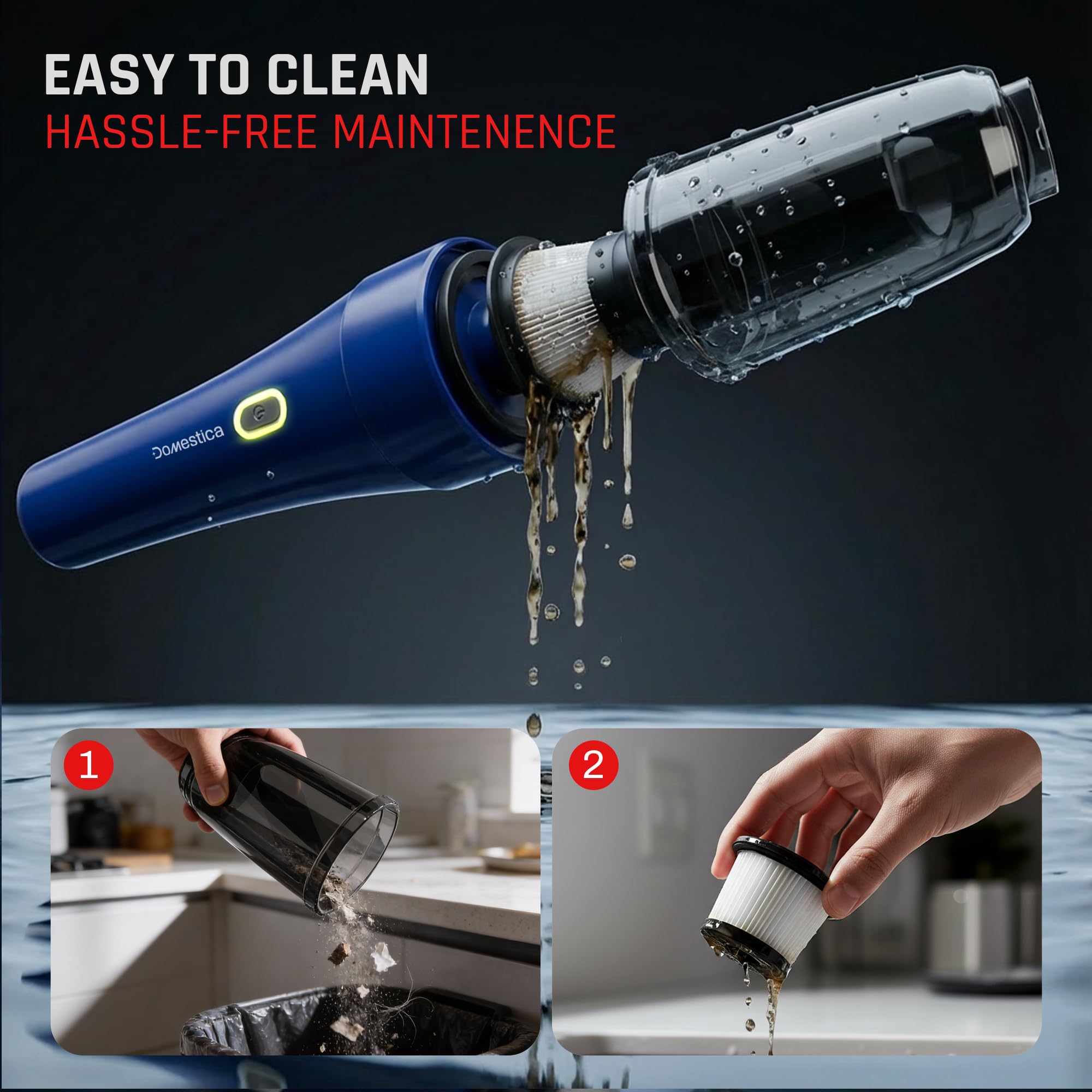 EASY TO CLEAN
HASSLE-FREE MAINTENENCE

Domestica

1

2