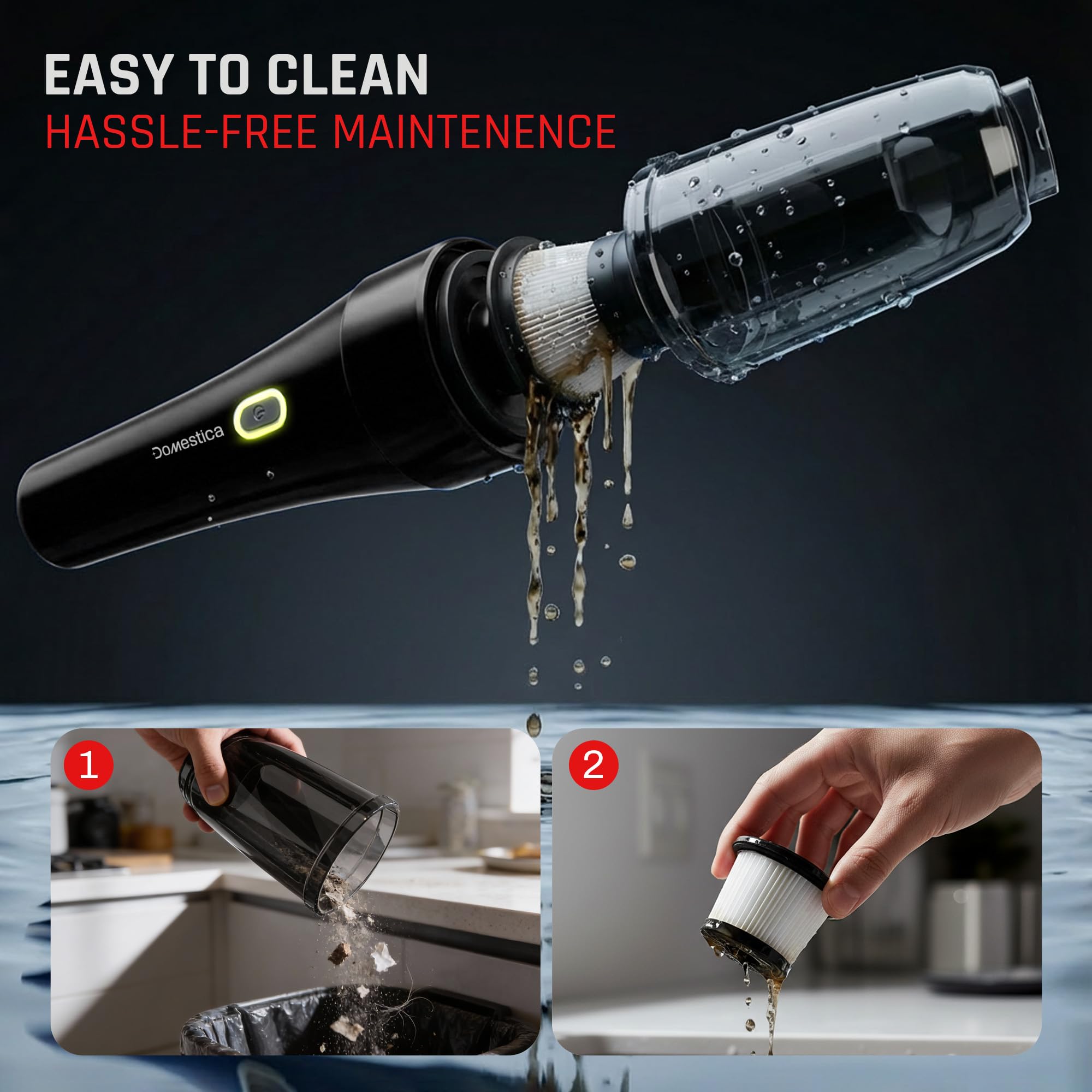 EASY TO CLEAN
HASSLE-FREE MAINTENENCE

Domestica

1

2