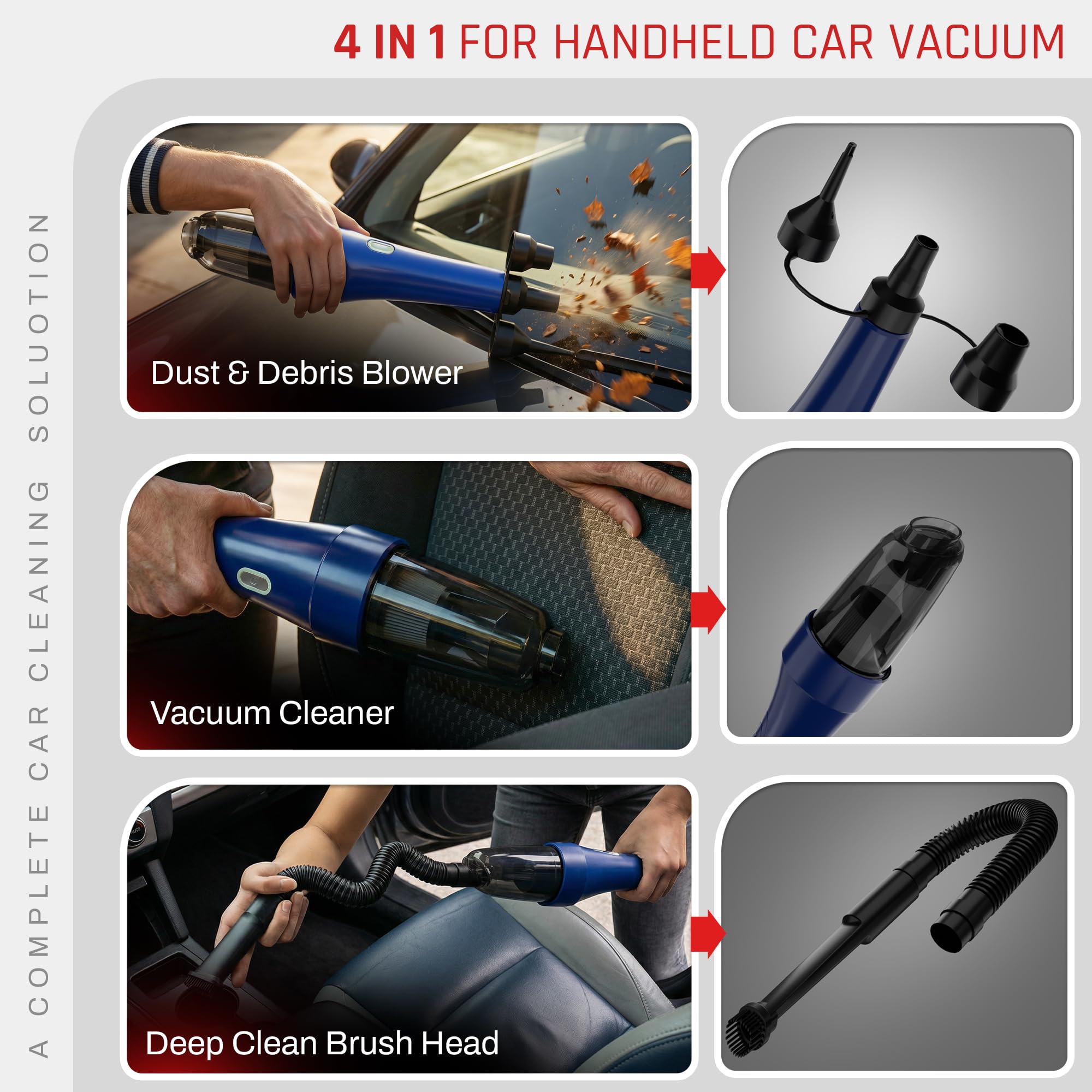 4 IN 1 FOR HANDHELD CAR VACUUM

A COMPLETE CAR CLEANING SOLUOTION

Dust & Debris Blower

Vacuum Cleaner

Deep Clean Brush Head