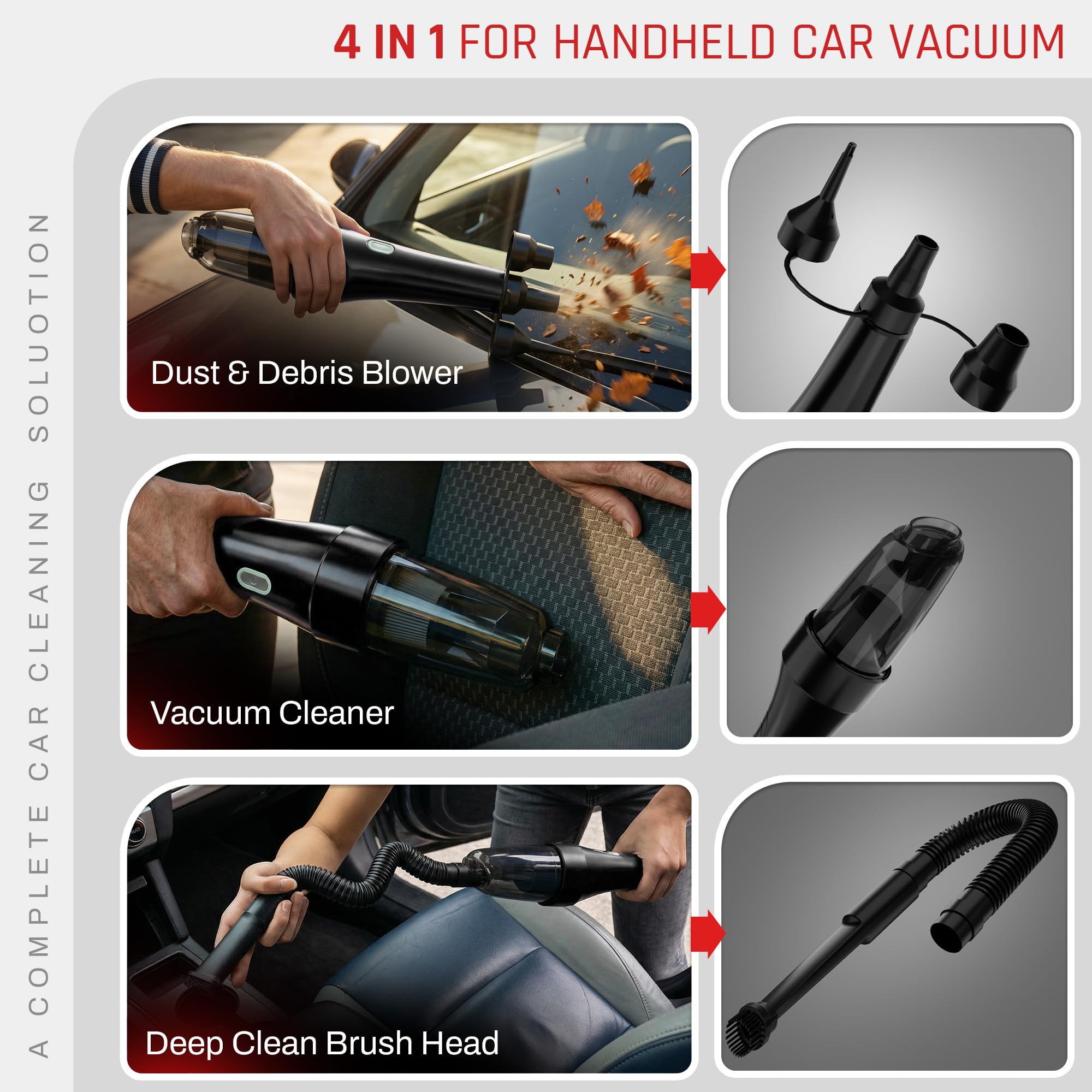 4 IN 1 FOR HANDHELD CAR VACUUM

A COMPLETE CAR CLEANING SOLUOTION

Dust & Debris Blower

Vacuum Cleaner

Deep Clean Brush Head