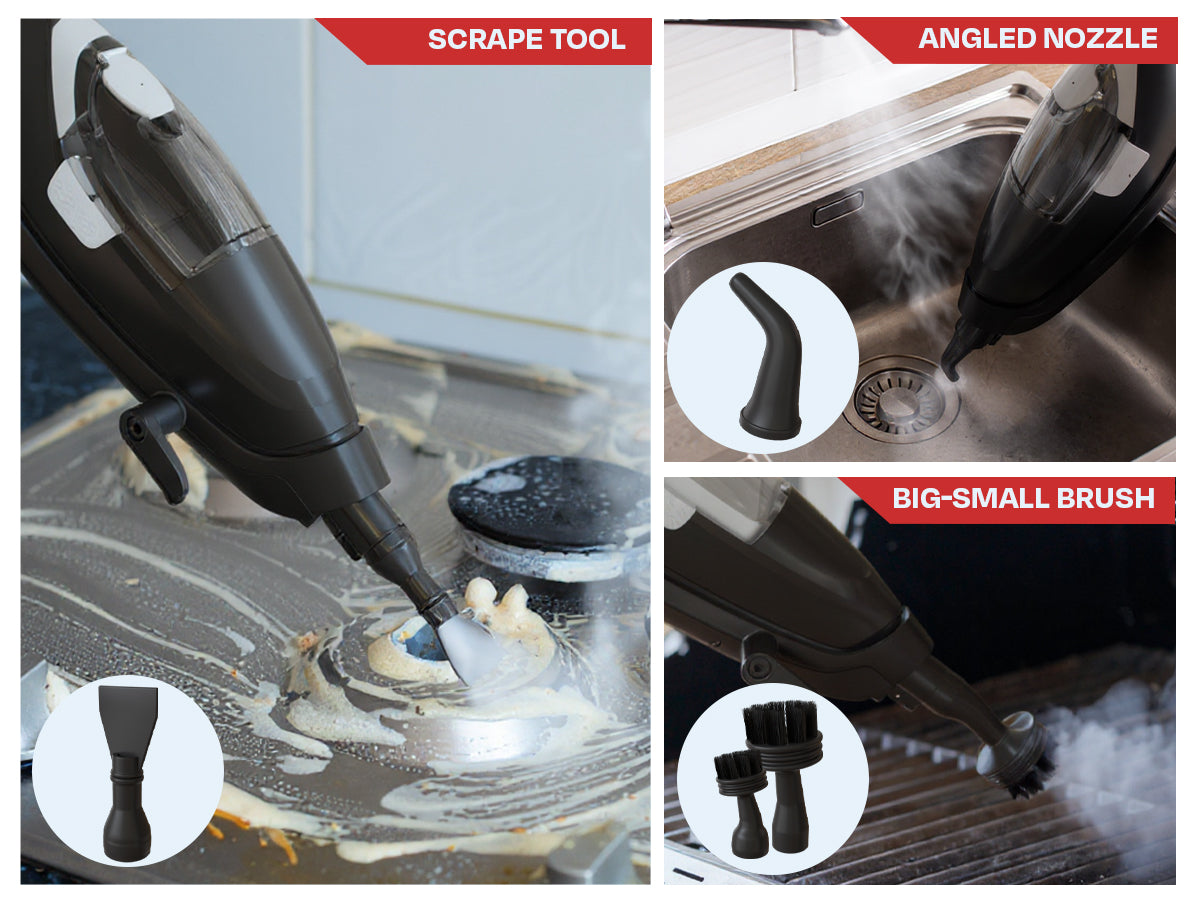 SCRAPE TOOL

ANGLED NOZZLE

BIG-SMALL BRUSH