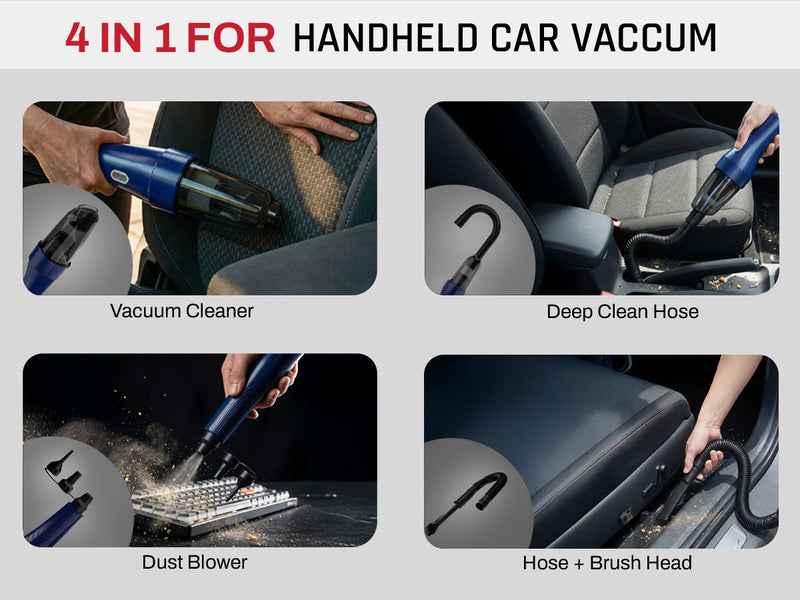 4 IN 1 FOR HANDHELD CAR VACCUM

Vacuum Cleaner

Deep Clean Hose

Dust Blower

Hose + Brush Head